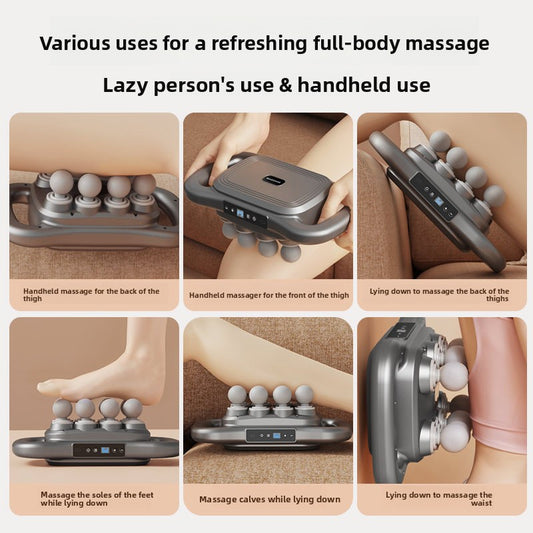 Various uses for a refreshing full-body massage

Lazy person's use & handheld use

Handheld massage for the back of the thigh

Handheld massager for the front of the thigh

Lying down to massage the back of the thighs

Massage the soles of the feet while lying down

Massage calves while lying down

Lying down to massage the waist