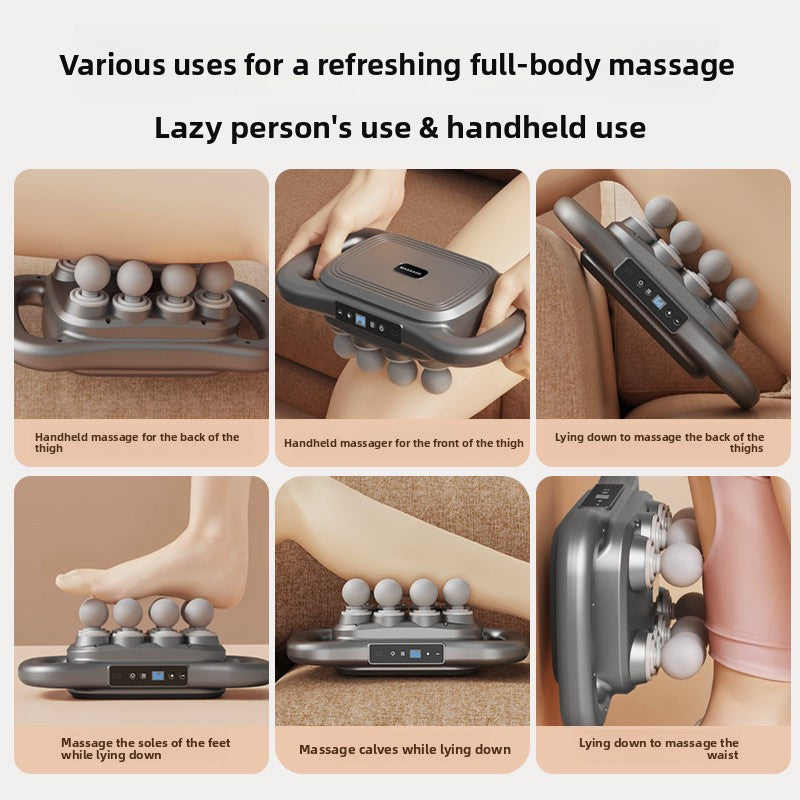 Various uses for a refreshing full-body massage

Lazy person's use & handheld use

Handheld massage for the back of the thigh

Handheld massager for the front of the thigh

Lying down to massage the back of the thighs

Massage the soles of the feet while lying down

Massage calves while lying down

Lying down to massage the waist